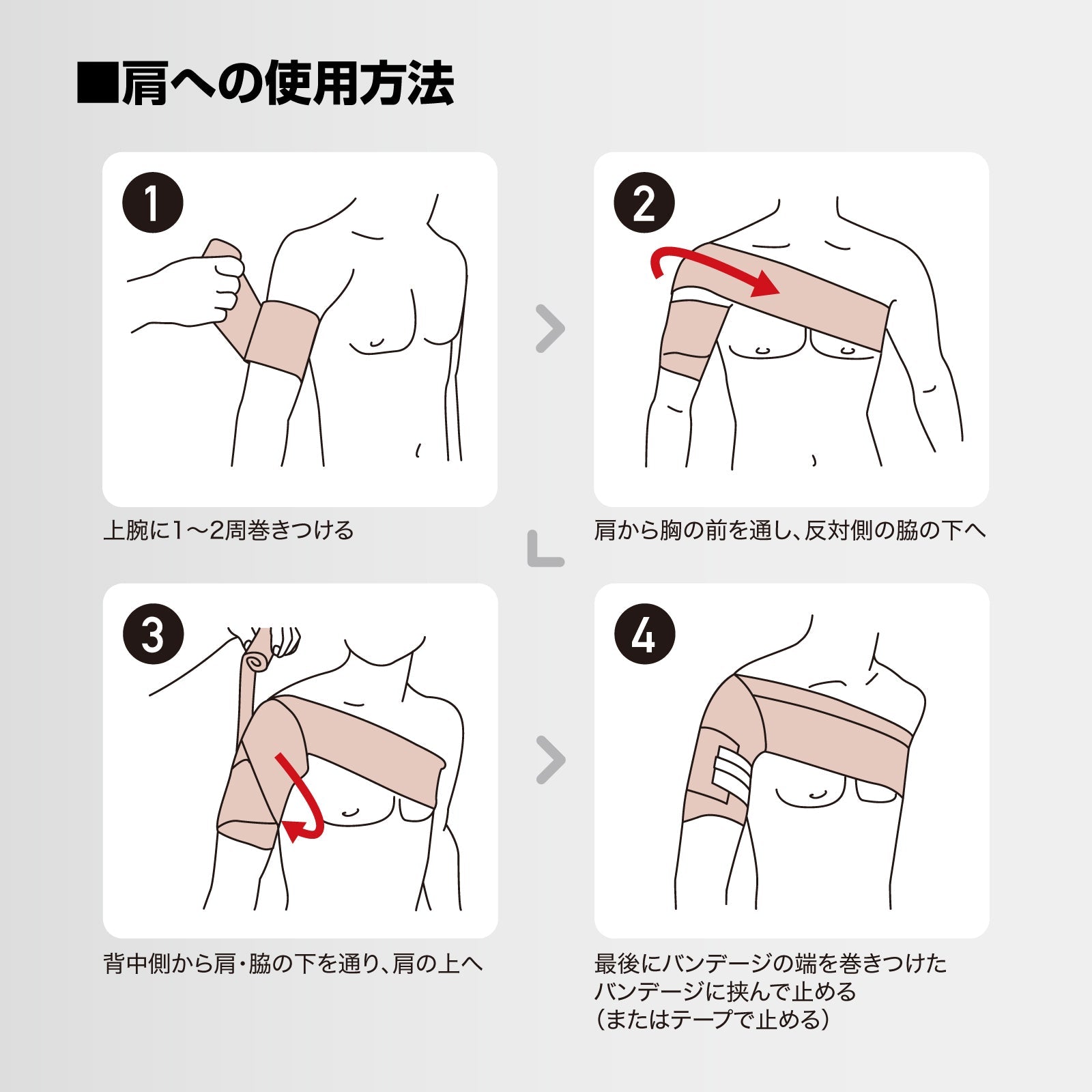 ■肩への使用方法

1

上腕に1〜2周巻きつける

2

肩から胸の前を通し、反対側の脇の下へ

3

背中側から肩・脇の下を通り、肩の上へ

4

最後にバンデージの端を巻きつけたバンデージに挟んで止める
（またはテープで止める）