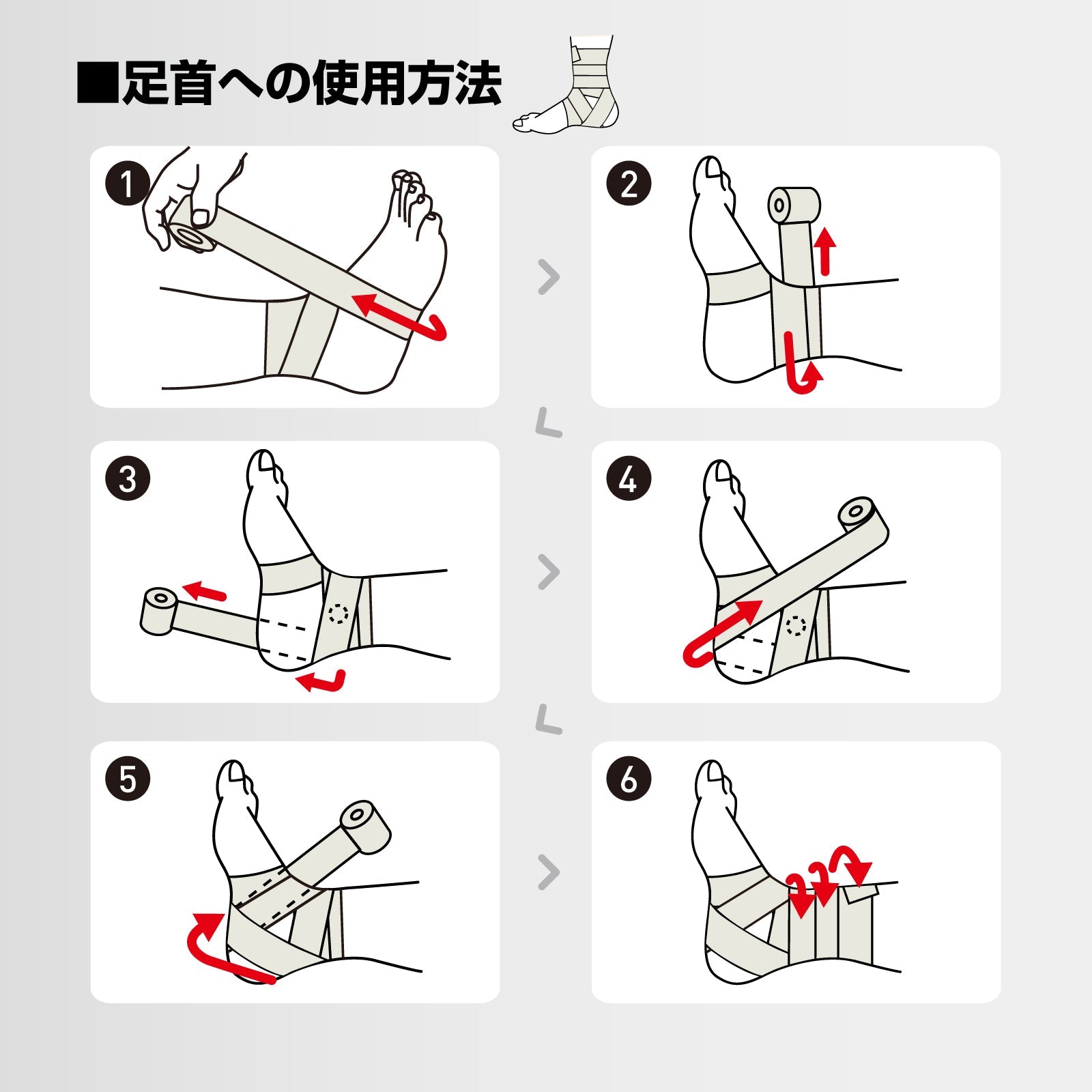 ■足首への使用方法

1

2

3

4

5

6