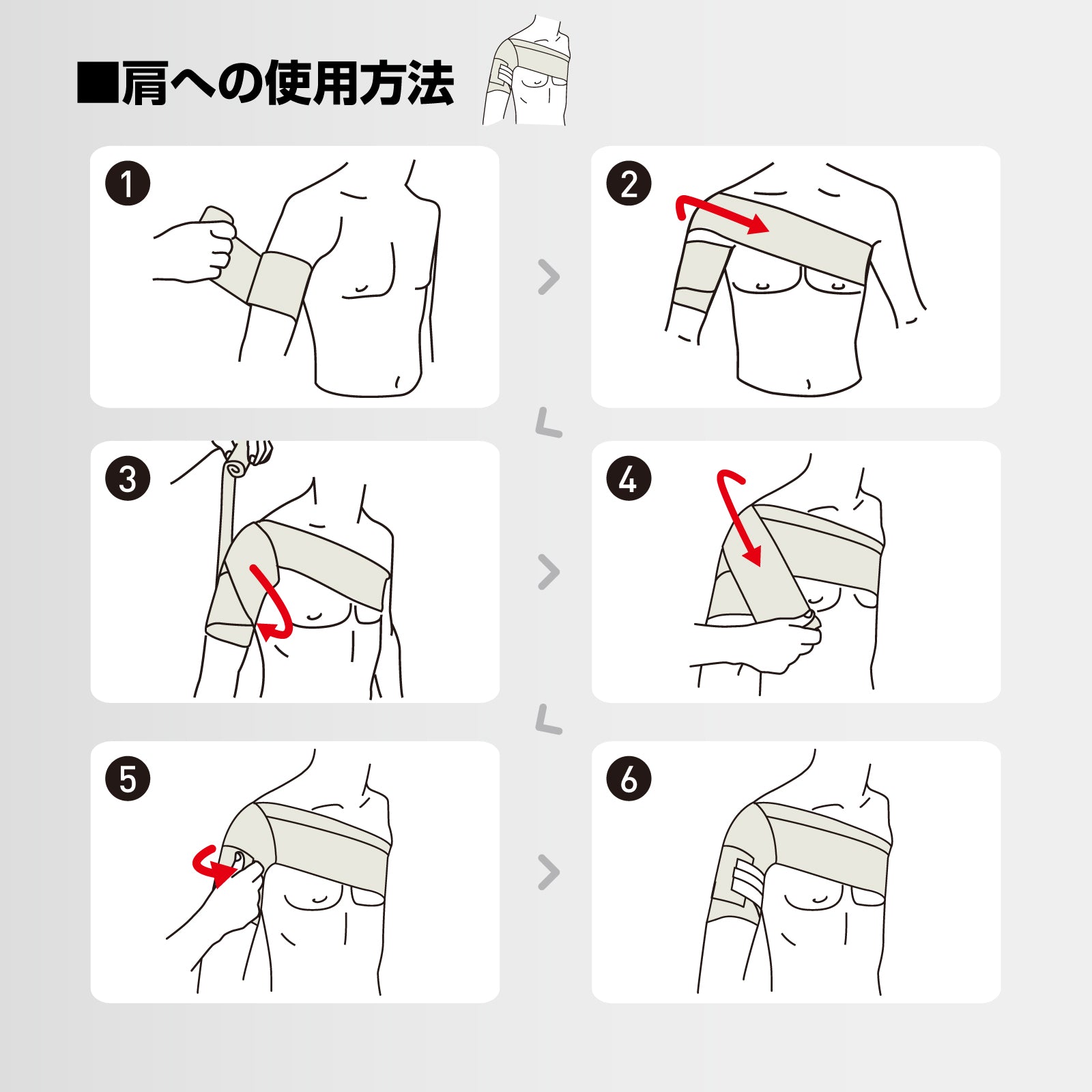 ■肩への使用方法

1

2

3

4

5

6